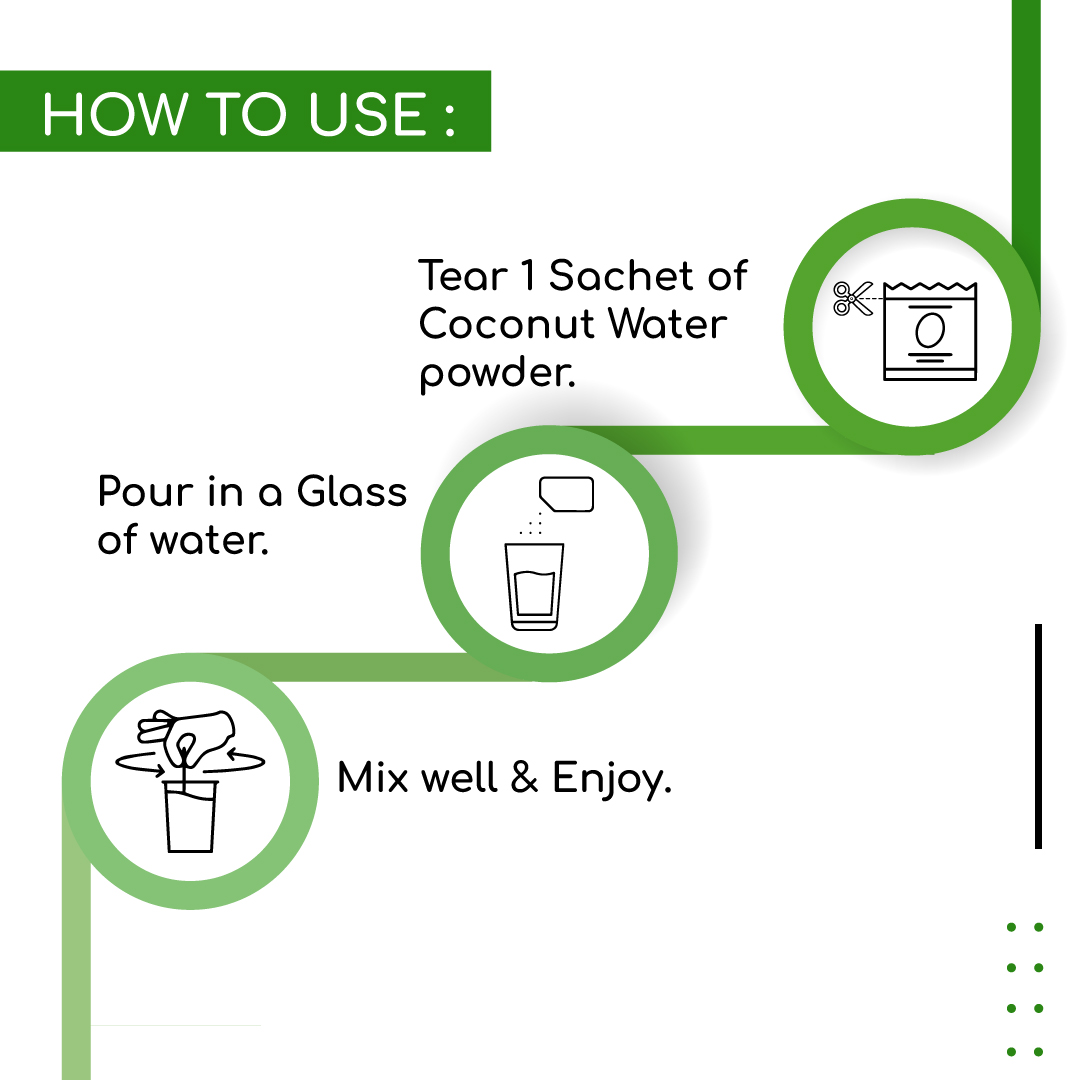 HOW TO USE :

Tear 1 Sachet of Coconut Water powder.

Pour in a Glass of water.

Mix well & Enjoy.